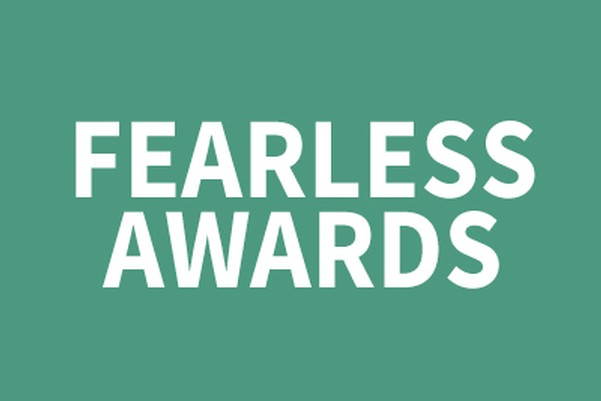 FEARLESS
AWARDS